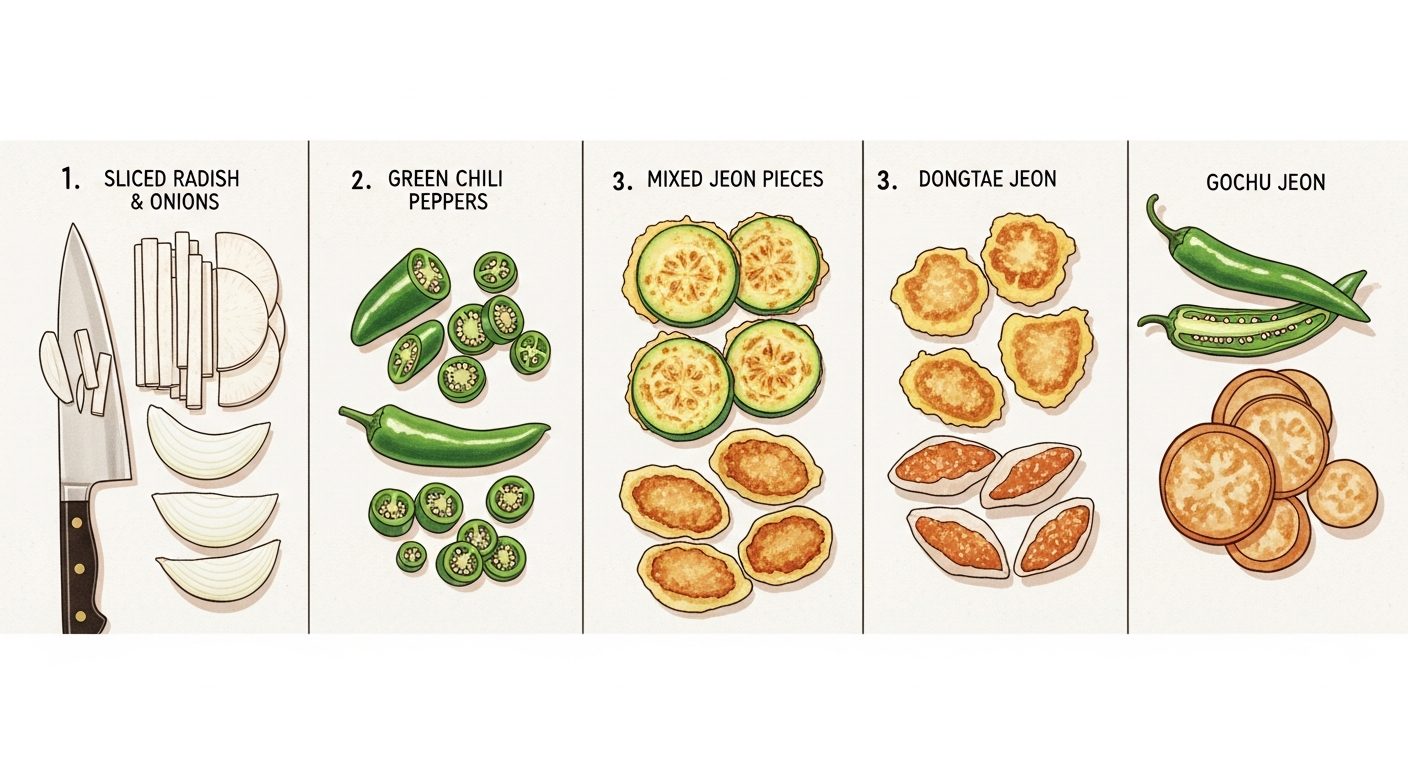 1. SLICED RADISH & ONIONS

2. GREEN CHILI PEPPERS

3. MIXED JEON PIECES

3. DONGTAE JEON

GOCHU JEON